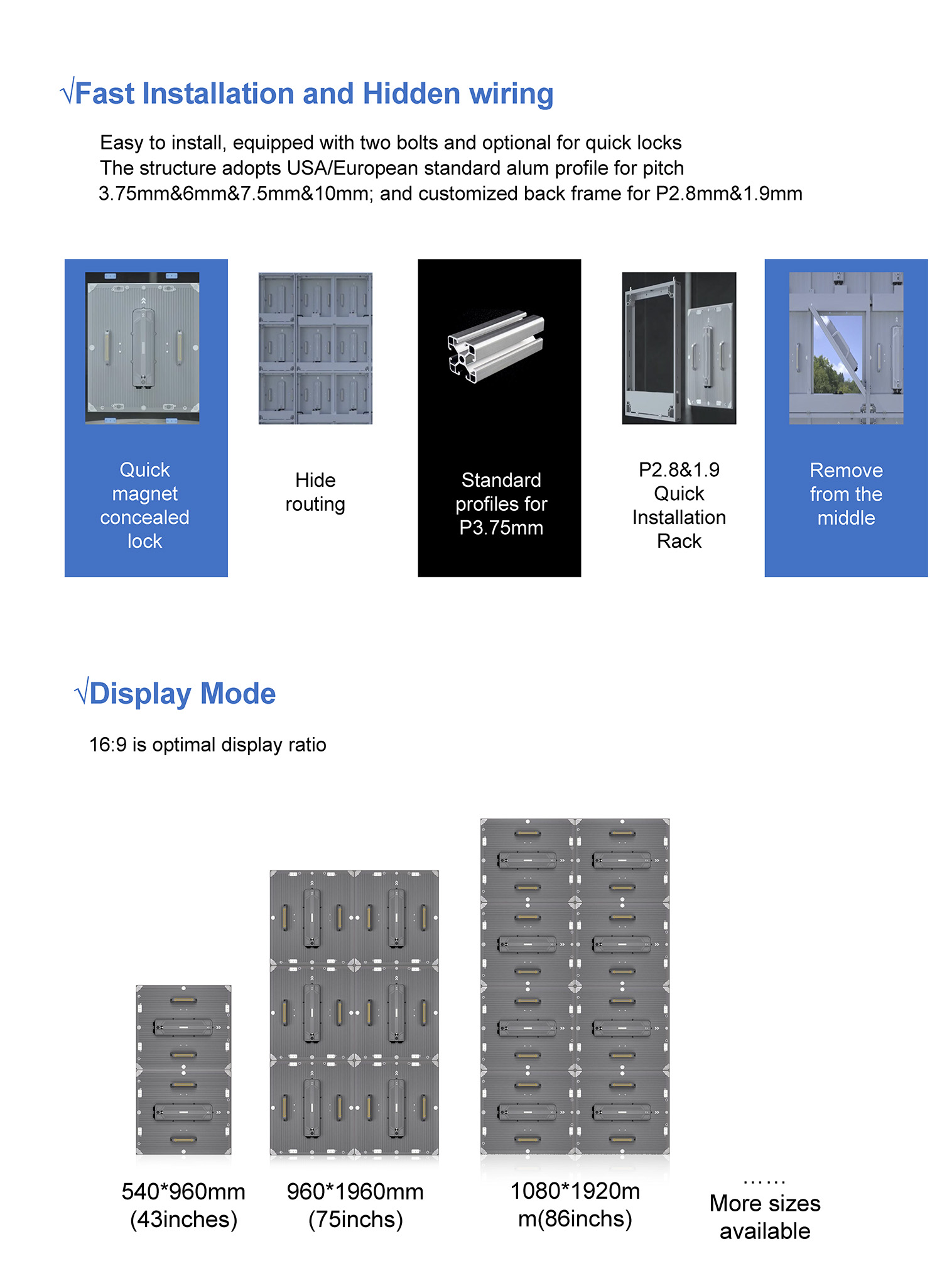 √Fast Installation and Hidden wiring

Easy to install, equipped with two bolts and optional for quick locks
The structure adopts USA/European standard alum profile for pitch 3.75mm&6mm&7.5mm&10mm; and customized back frame for P2.8mm&1.9mm

Quick magnet concealed lock

Hide routing

Standard profiles for P3.75mm

P2.8&1.9 Quick Installation Rack

Remove from the middle

√Display Mode

16:9 is optimal display ratio

540*960mm (43inches)

960*1960mm (75inchs)

1080*1920mm(86inchs)

……
More sizes available